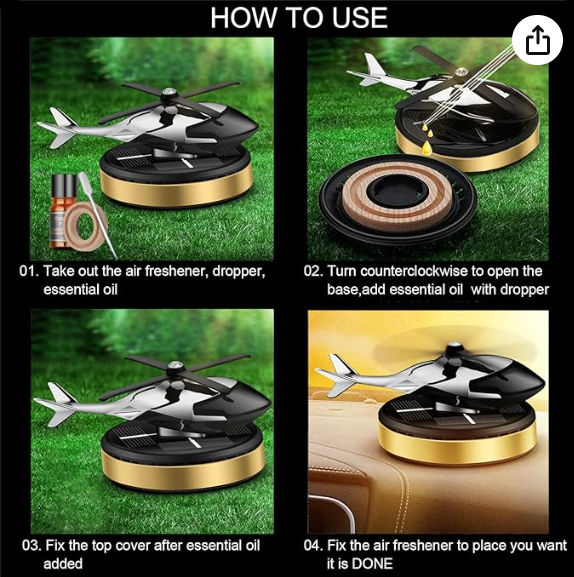 HOW TO USE

01. Take out the air freshener, dropper, essential oil

02. Turn counterclockwise to open the base,add essential oil  with dropper

03. Fix the top cover after essential oil added

04. Fix the air freshener to place you want it is DONE